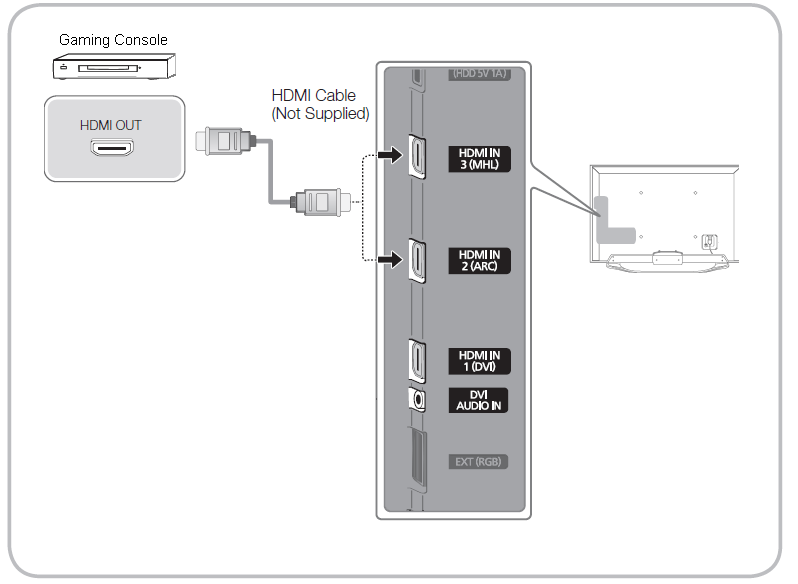 Gaming Console

HDMI OUT

HDMI Cable
(Not Supplied)

(HDD 5V 1A)

HDMI IN
3 (MHL)

HDMI IN
2 (ARC)

HDMI IN
1 (DVI)

DVI
AUDIO IN

EXT (RGB)